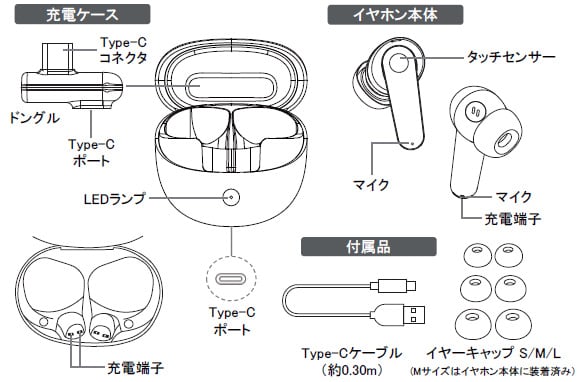 充電ケース

Type-C
コネクタ

ドングル

Type-C
ポート

LEDランプ

Type-C
ポート

充電端子

イヤホン本体

タッチセンサー

マイク

マイク

充電端子

付属品

Type-Cケーブル
（約0.30m）

イヤーキャップ S/M/L
（Mサイズはイヤホン本体に装着済み）