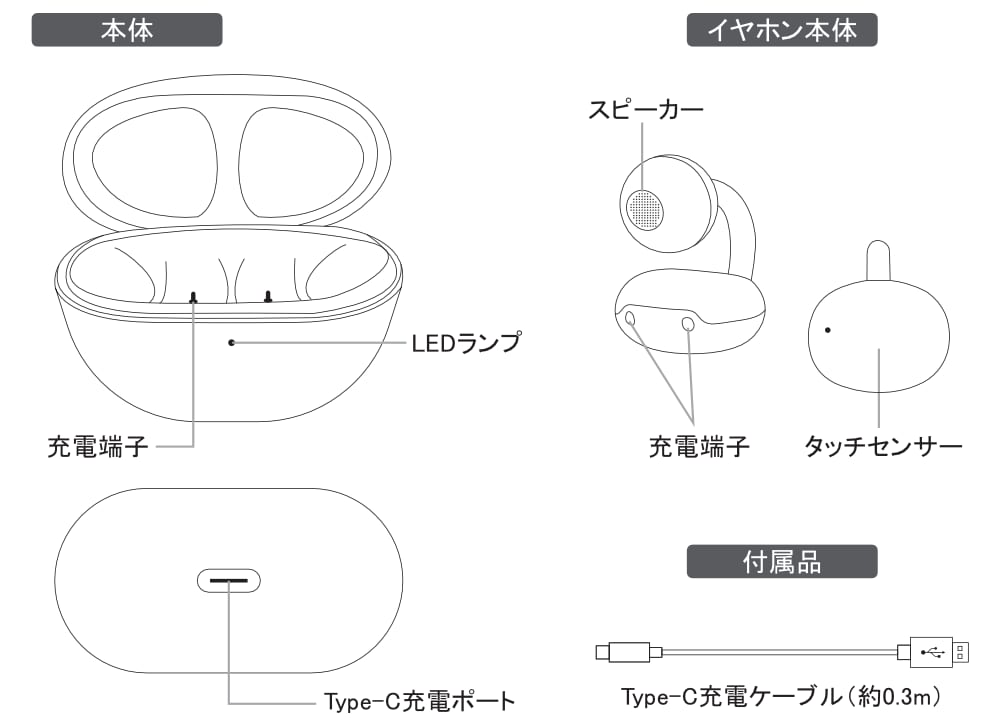 本体

LEDランプ

充電端子

Type-C充電ポート

イヤホン本体

スピーカー

充電端子

タッチセンサー

付属品

Type-C充電ケーブル（約0.3m）