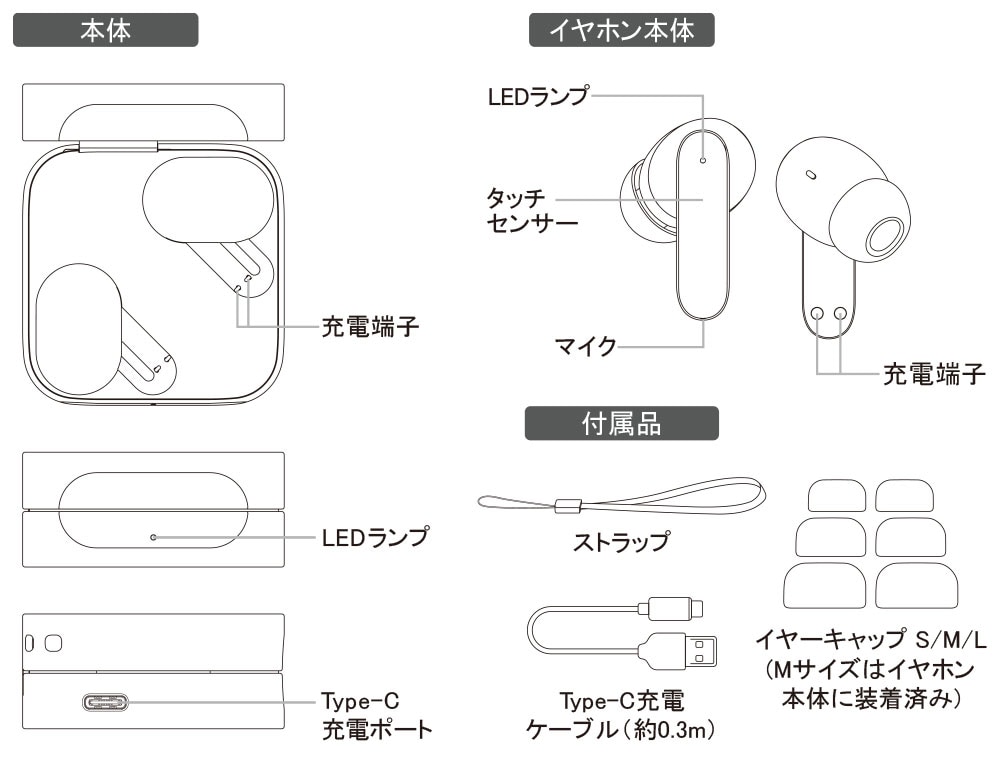 本体

充電端子

LEDランプ

Type-C
充電ポート

イヤホン本体

LEDランプ

タッチ
センサー

マイク

充電端子

付属品

ストラップ

Type-C充電
ケーブル（約0.3m）

イヤーキャップ S/M/L
（Mサイズはイヤホン
本体に装着済み）