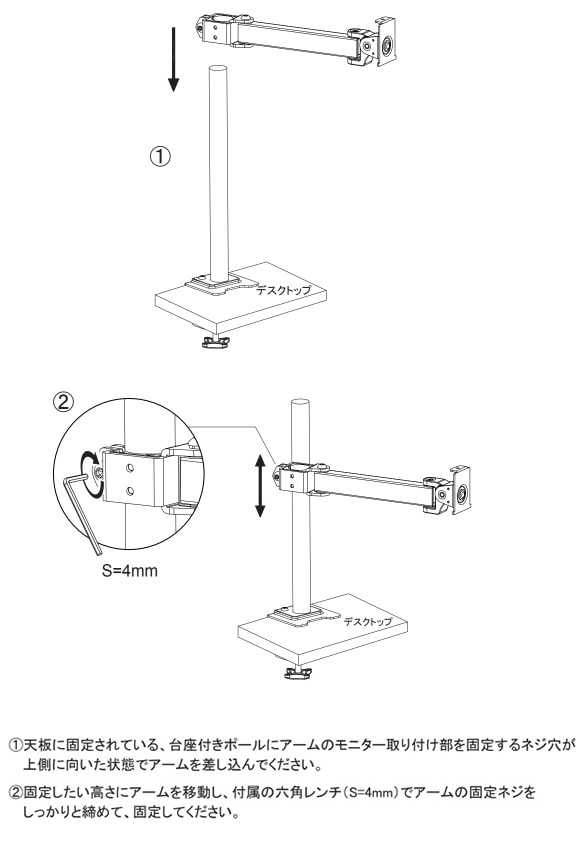 ①

デスクトップ

②

S=4mm

デスクトップ

①天板に固定されている、台座付きポールにアームのモニター取り付け部を固定するネジ穴が上側に向いた状態でアームを差し込んでください。

②固定したい高さにアームを移動し、付属の六角レンチ（S=4mm）でアームの固定ネジをしっかりと締めて、固定してください。