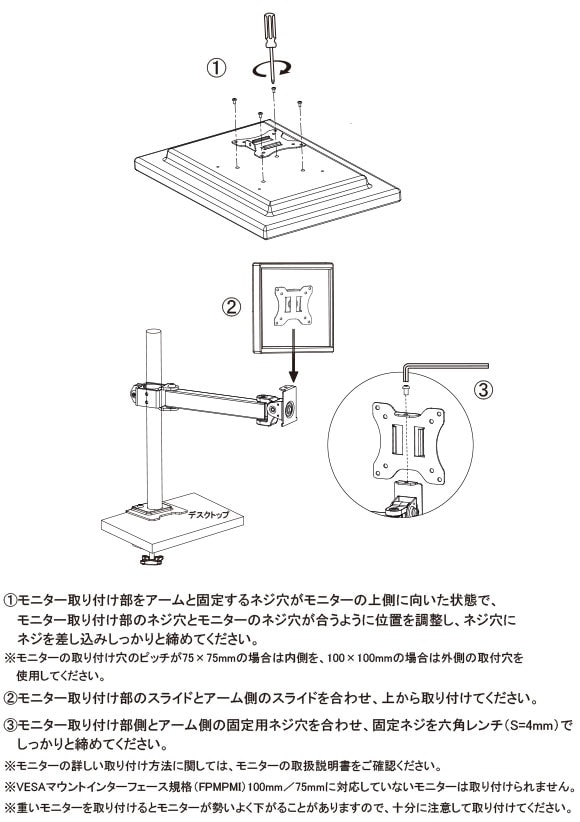 ①

②

③

デスクトップ

①モニター取り付け部をアームと固定するネジ穴がモニターの上側に向いた状態で、モニター取り付け部のネジ穴とモニターのネジ穴が合うように位置を調整し、ネジ穴にネジを差し込みしっかりと締めてください。
※モニターの取り付け穴のピッチが75×75mmの場合は内側を、100×100mmの場合は外側の取付穴を使用してください。

②モニター取り付け部のスライドとアーム側のスライドを合わせ、上から取り付けてください。

③モニター取り付け部側とアーム側の固定用ネジ穴を合わせ、固定ネジを六角レンチ（S=4mm）でしっかりと締めてください。
※モニターの詳しい取り付け方法に関しては、モニターの取扱説明書をご確認ください。
※VESAマウントインターフェース規格（FPMPMI）100mm／75mmに対応していないモニターは取り付けられません。
※重いモニターを取り付けるとモニターが勢いよく下がることがありますので、十分に注意して取り付けてください。