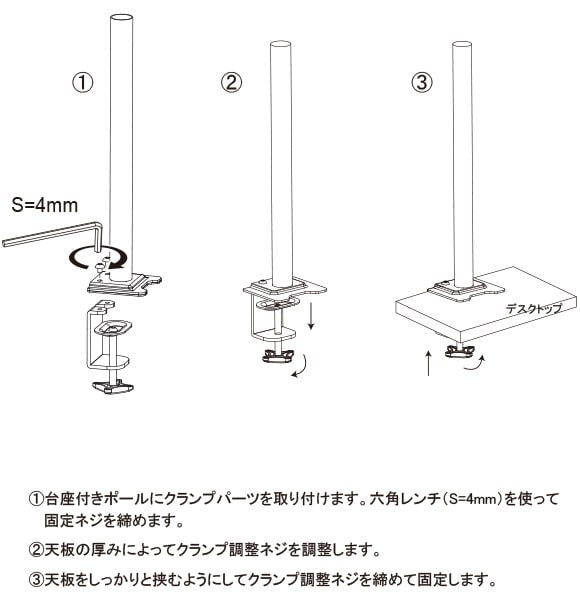 ①

②

③

S=4mm

デスクトップ

①台座付きポールにクランプパーツを取り付けます。六角レンチ（S=4mm）を使って固定ネジを締めます。

②天板の厚みによってクランプ調整ネジを調整します。

③天板をしっかりと挟むようにしてクランプ調整ネジを締めて固定します。