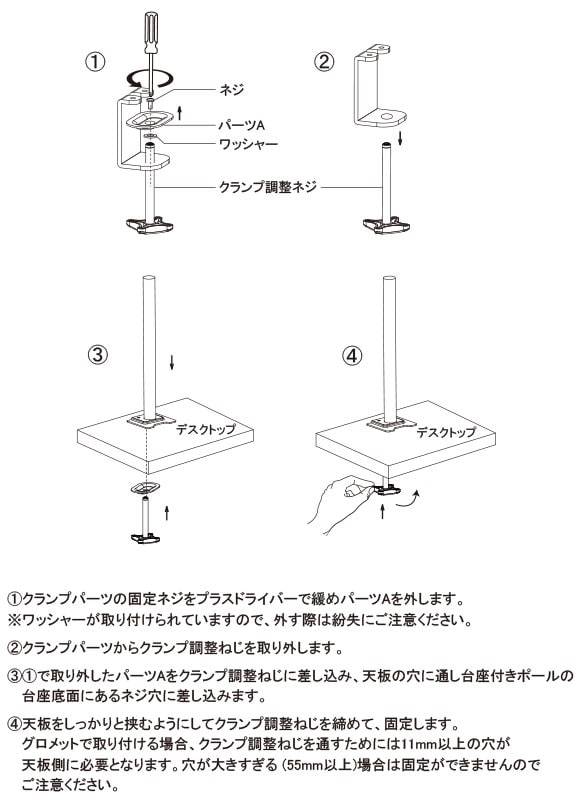 ①

ネジ

パーツA

ワッシャー

クランプ調整ネジ

②

③

デスクトップ

④

デスクトップ

①クランプパーツの固定ネジをプラスドライバーで緩めパーツAを外します。
※ワッシャーが取り付けられていますので、外す際は紛失にご注意ください。

②クランプパーツからクランプ調整ねじを取り外します。

③①で取り外したパーツAをクランプ調整ねじに差し込み、天板の穴に通し台座付きポールの台座底面にあるネジ穴に差し込みます。

④天板をしっかりと挟むようにしてクランプ調整ねじを締めて、固定します。
グロメットで取り付ける場合、クランプ調整ねじを通すためには11mm以上の穴が天板側に必要となります。穴が大きすぎる（55mm以上）場合は固定ができませんのでご注意ください。