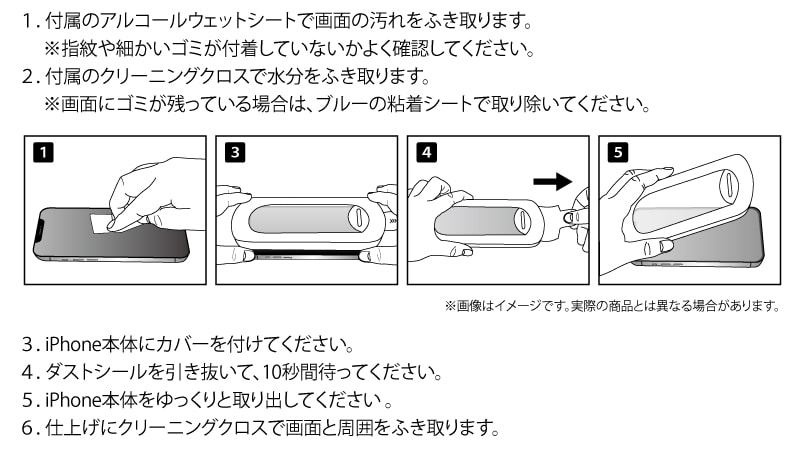 1. 付属のアルコールウェットシートで画面の汚れをふき取ります。
※指紋や細かいゴミが付着していないかよく確認してください。
2. 付属のクリーニングクロスで水分をふき取ります。
※画面にゴミが残っている場合は、ブルーの粘着シートで取り除いてください。

1

3

4

5

※画像はイメージです。実際の商品とは異なる場合があります。

3. iPhone本体にカバーを付けてください。
4. ダストシールを引き抜いて、10秒間待ってください。
5. iPhone本体をゆっくりと取り出してください。
6. 仕上げにクリーニングクロスで画面と周囲をふき取ります。