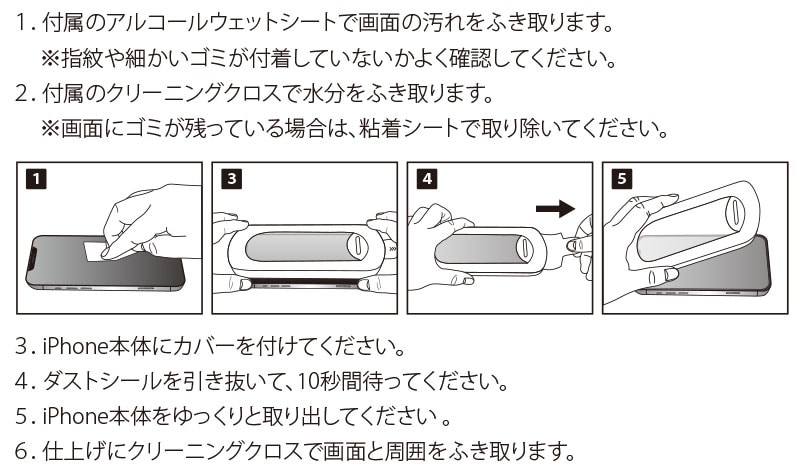 1. 付属のアルコールウェットシートで画面の汚れをふき取ります。
※指紋や細かいゴミが付着していないかよく確認してください。
2. 付属のクリーニングクロスで水分をふき取ります。
※画面にゴミが残っている場合は、粘着シートで取り除いてください。

1

3

4

5

3. iPhone本体にカバーを付けてください。
4. ダストシールを引き抜いて、10秒間待ってください。
5. iPhone本体をゆっくりと取り出してください 。
6. 仕上げにクリーニングクロスで画面と周囲をふき取ります。